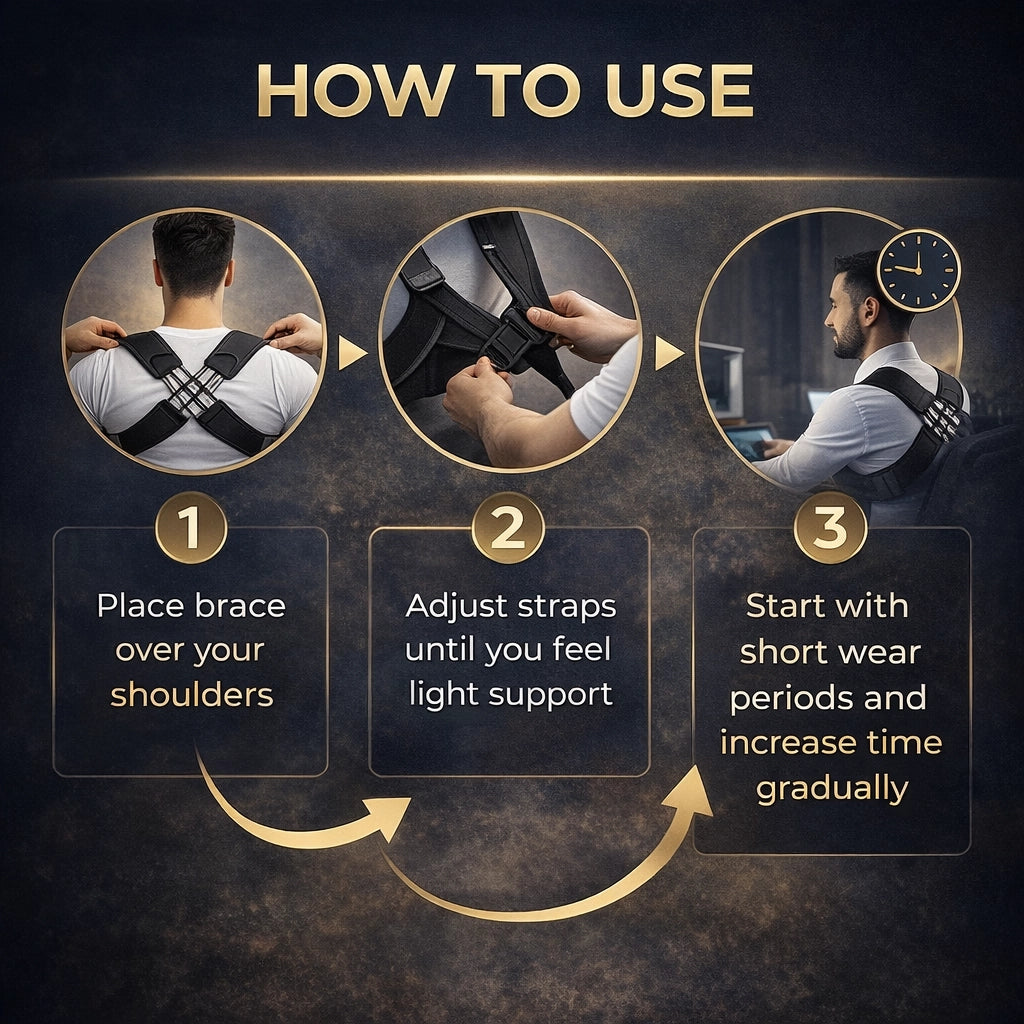 HOW TO USE

1

Place brace over your shoulders

2

Adjust straps until you feel light support

3

Start with short wear periods and increase time gradually